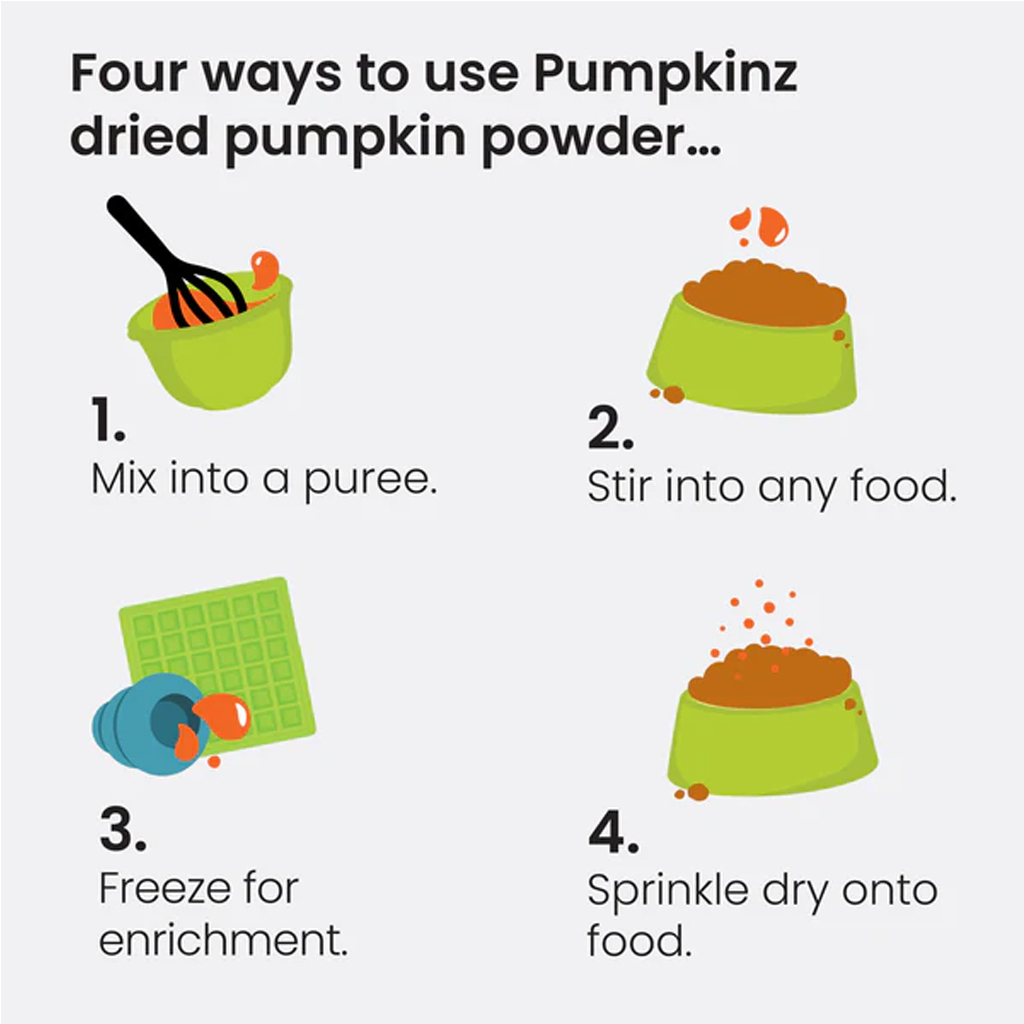 Four ways to use Pumpkinz dried pumpkin powder...

1.
Mix into a puree.

2.
Stir into any food.

3.
Freeze for enrichment.

4.
Sprinkle dry onto food.