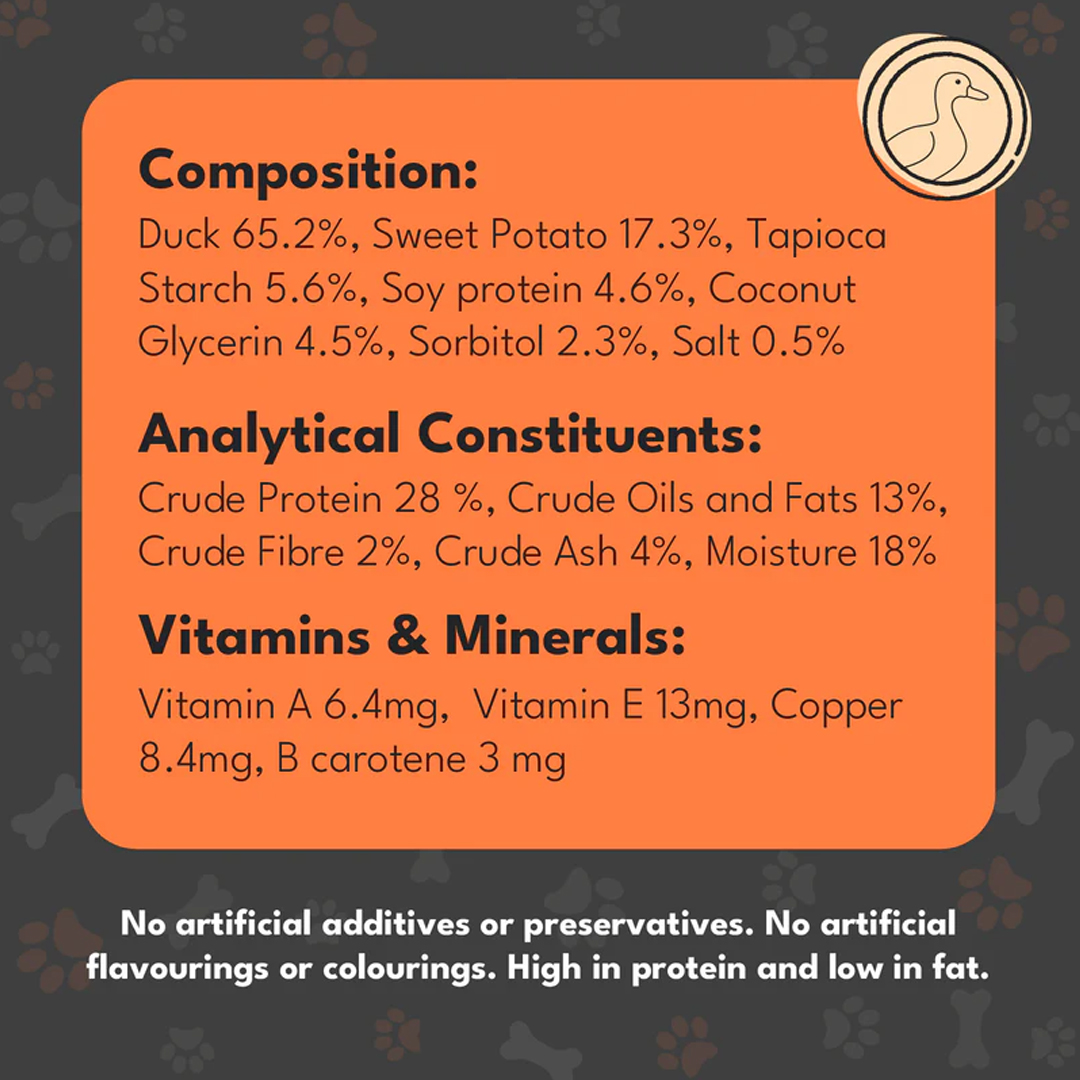 Composition:
Duck 65.2%, Sweet Potato 17.3%, Tapioca Starch 5.6%, Soy protein 4.6%, Coconut Glycerin 4.5%, Sorbitol 2.3%, Salt 0.5%

Analytical Constituents:
Crude Protein 28 %, Crude Oils and Fats 13%, Crude Fibre 2%, Crude Ash 4%, Moisture 18%

Vitamins & Minerals:
Vitamin A 6.4mg, Vitamin E 13mg, Copper 8.4mg, B carotene 3 mg

No artificial additives or preservatives. No artificial flavourings or colourings. High in protein and low in fat.