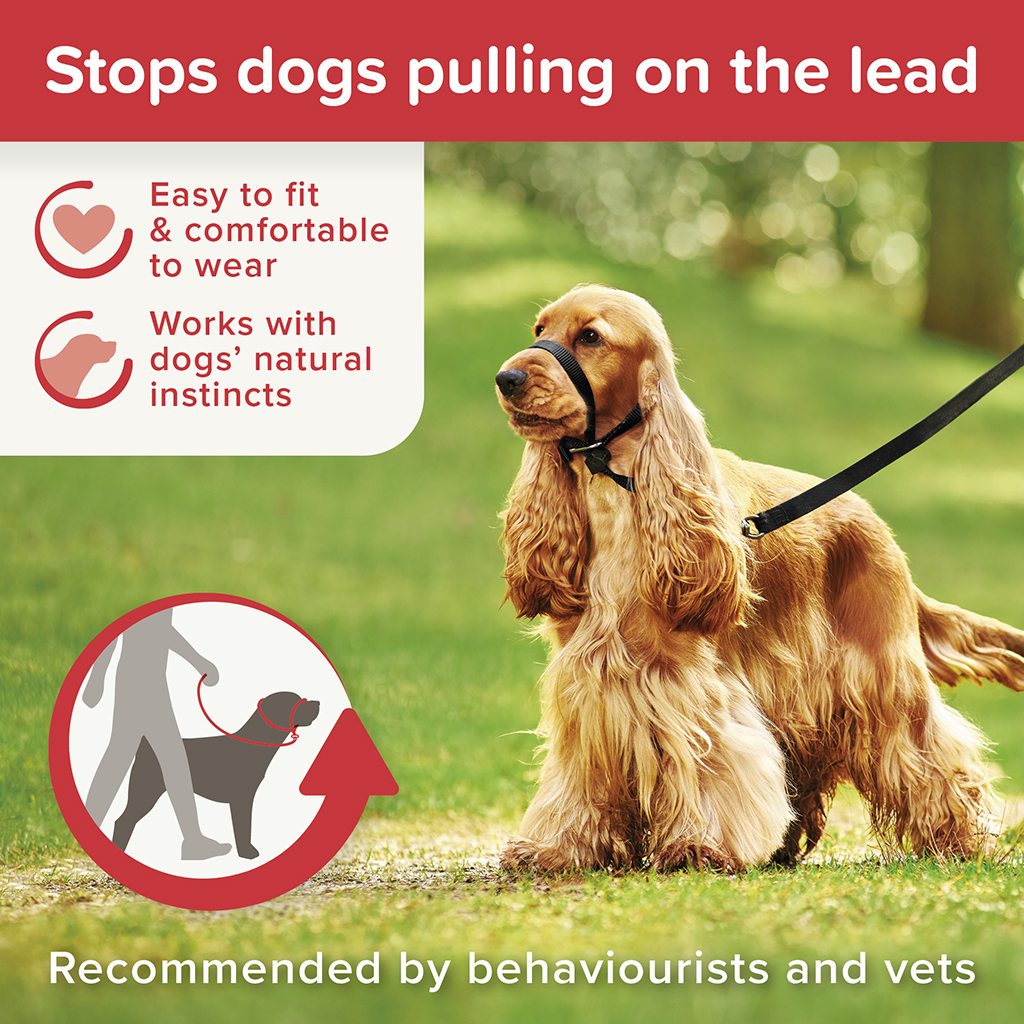 Stops dogs pulling on the lead

Easy to fit & comfortable to wear

Works with dogs' natural instincts

Recommended by behaviourists and vets