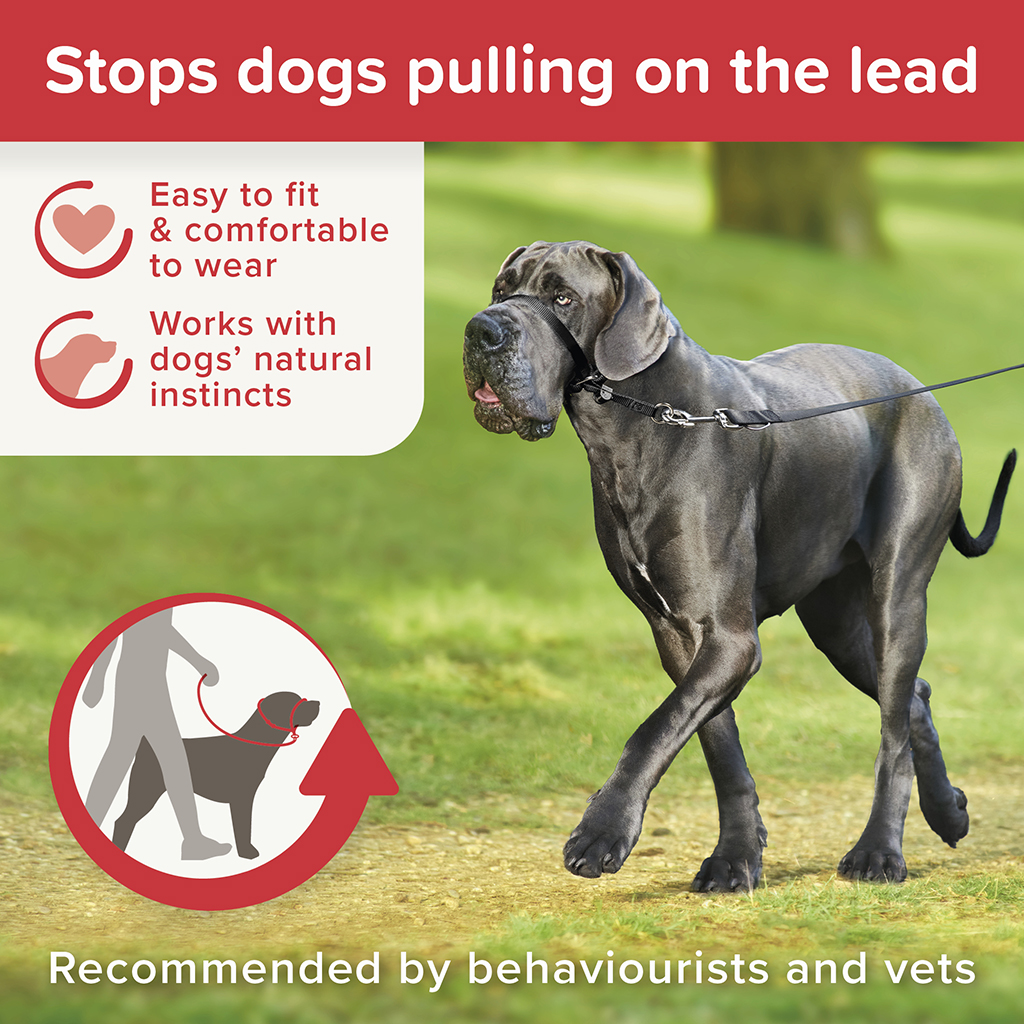 Stops dogs pulling on the lead

Easy to fit & comfortable to wear

Works with dogs' natural instincts

Recommended by behaviourists and vets