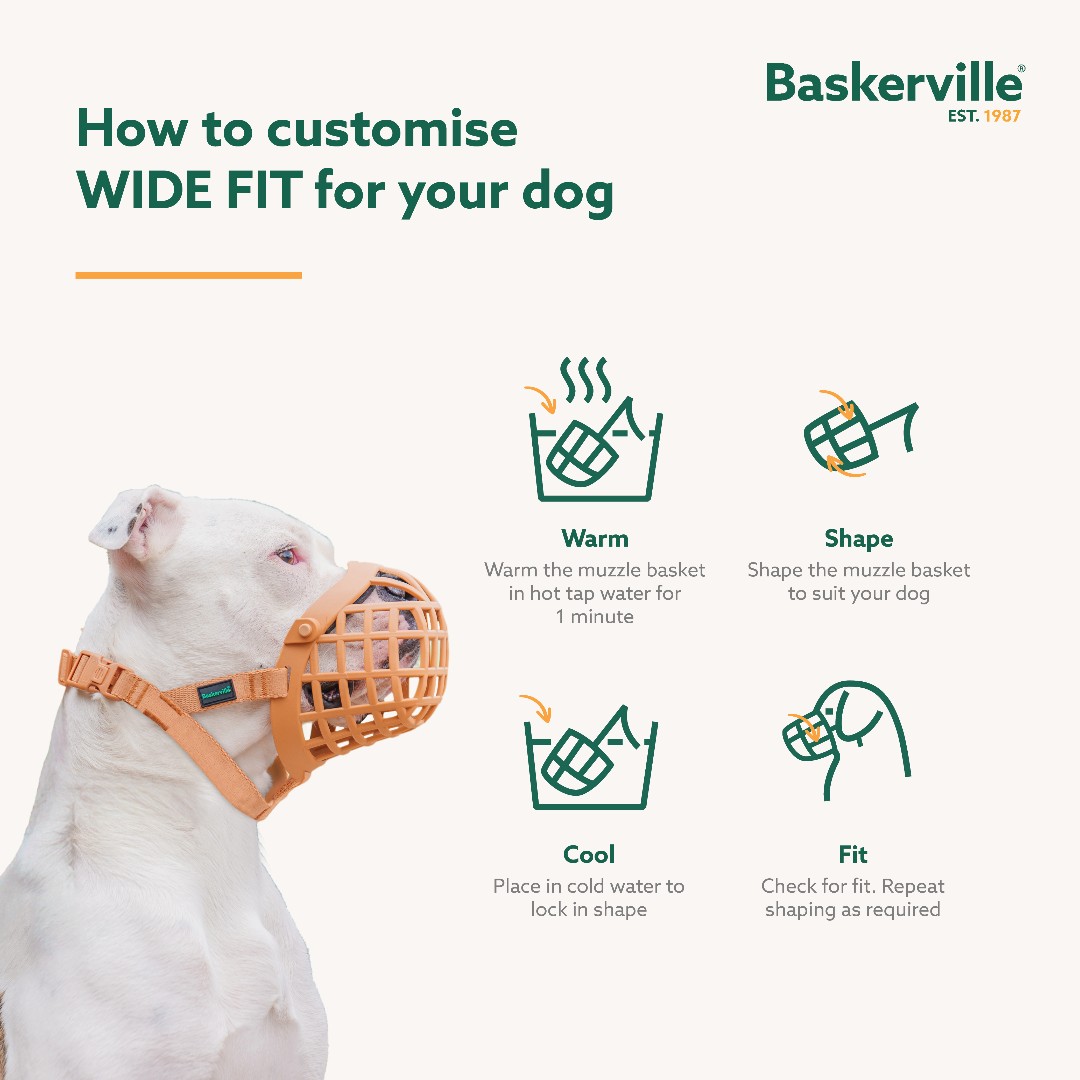 Baskerville®
EST. 1987

How to customise
WIDE FIT for your dog

Warm
Warm the muzzle basket in hot tap water for 1 minute

Shape
Shape the muzzle basket to suit your dog

Cool
Place in cold water to lock in shape

Fit
Check for fit. Repeat shaping as required