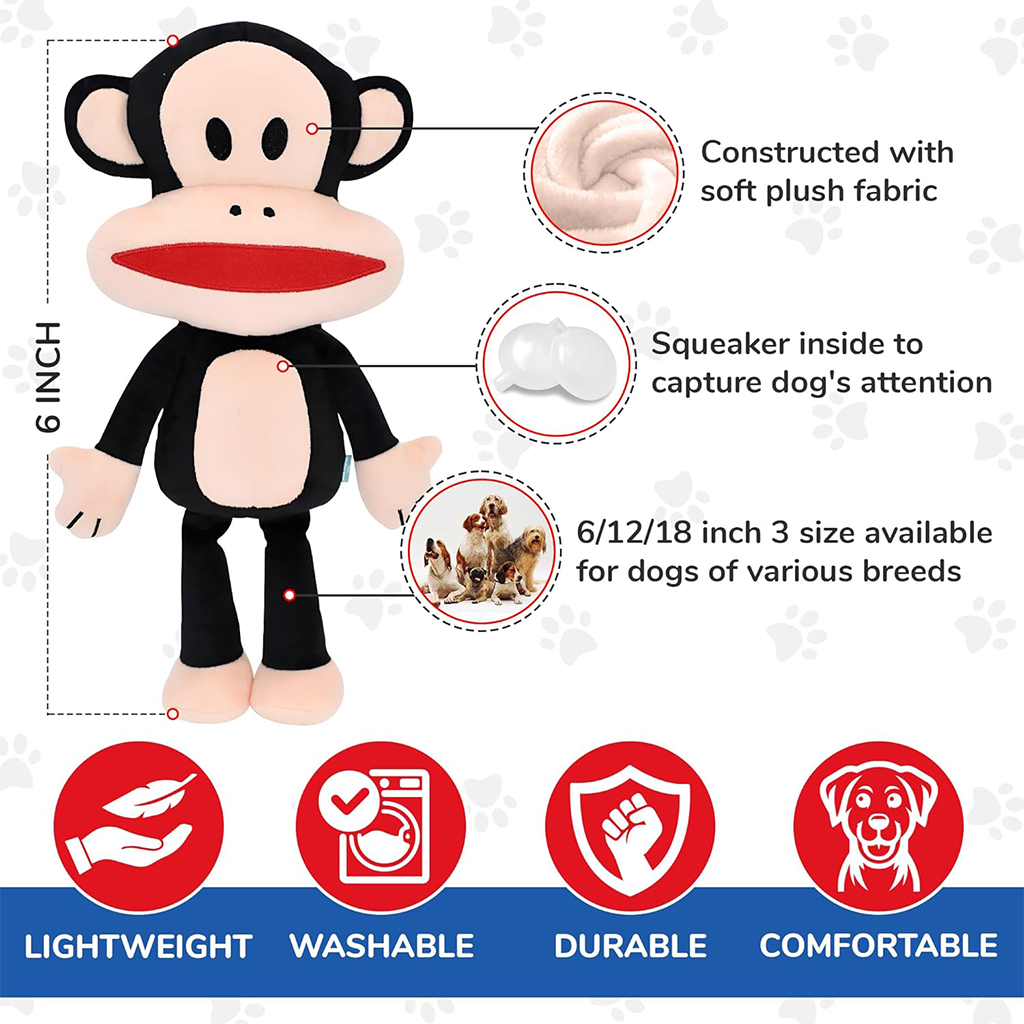 6 INCH

Constructed with soft plush fabric

Squeaker inside to capture dog's attention

6/12/18 inch 3 size available for dogs of various breeds

LIGHTWEIGHT WASHABLE DURABLE COMFORTABLE